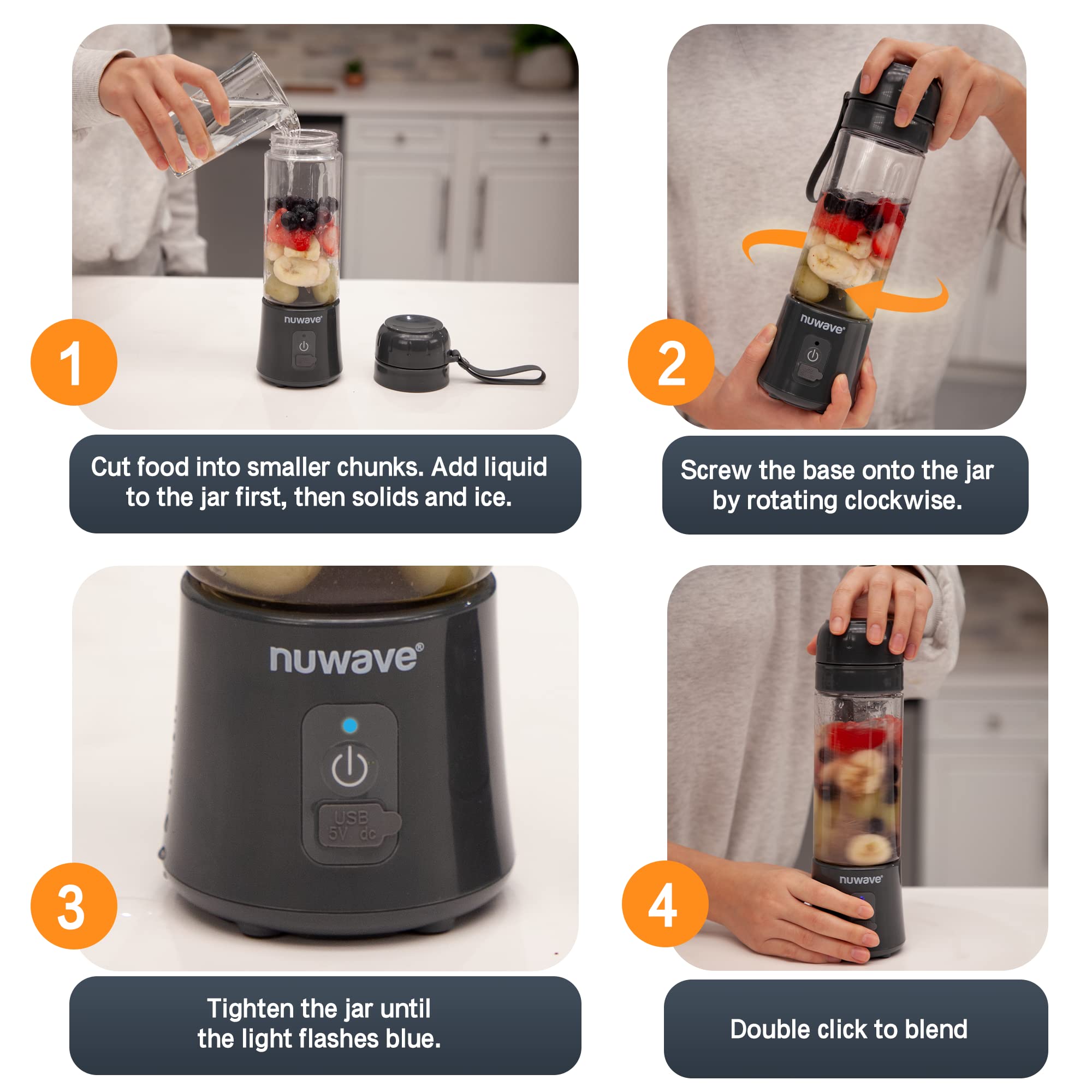 nuwave®

1

Cut food into smaller chunks. Add liquid to the jar first, then solids and ice.

nuwave®

2

Screw the base onto the jar by rotating clockwise.

nuwave®

USB 5V dc

3

Tighten the jar until the light flashes blue.

nuwave®

4

Double click to blend