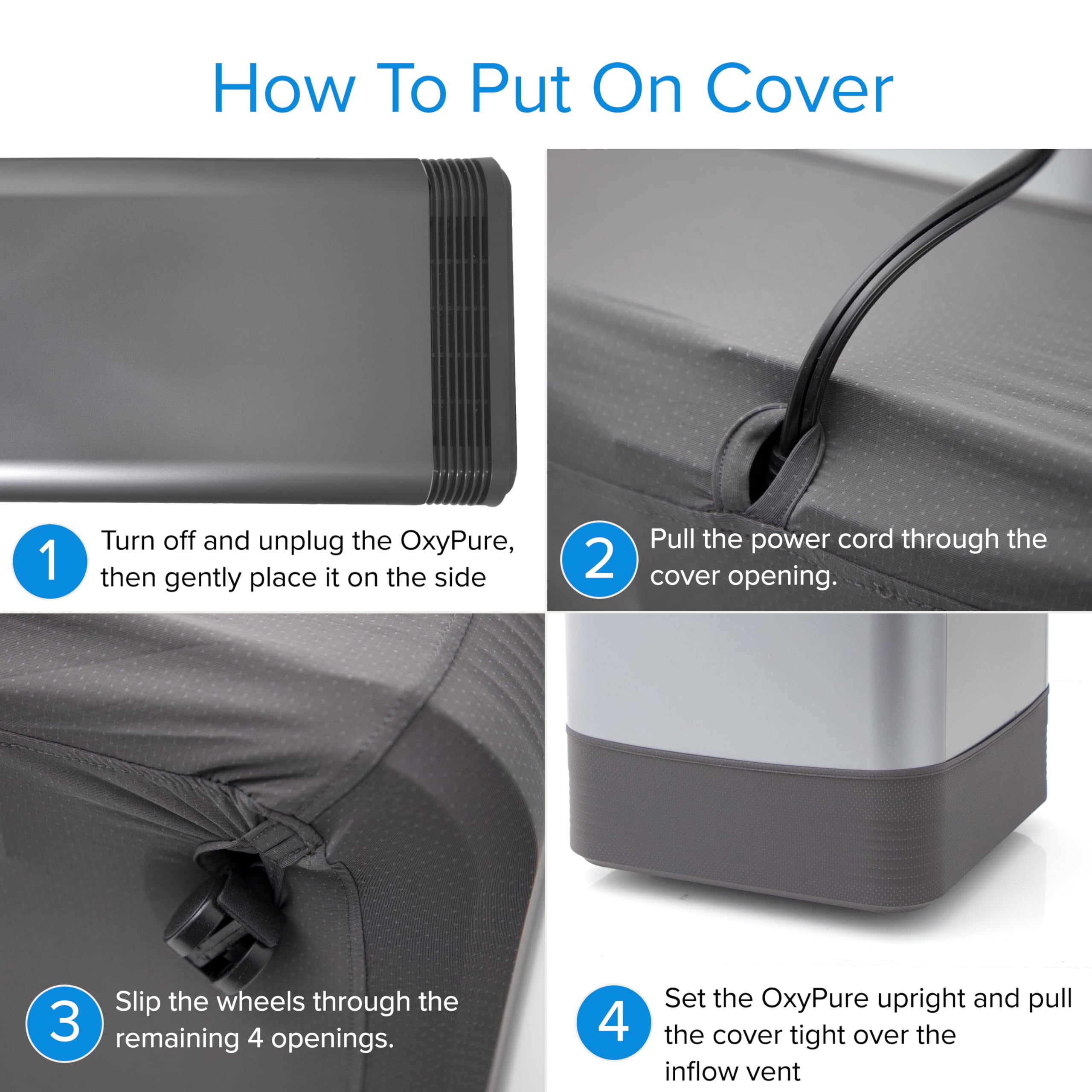 How To Put On Cover

1 Turn off and unplug the OxyPure, then gently place it on the side

2 Pull the power cord through the cover opening.

3 Slip the wheels through the remaining 4 openings.

4 Set the OxyPure upright and pull the cover tight over the inflow vent